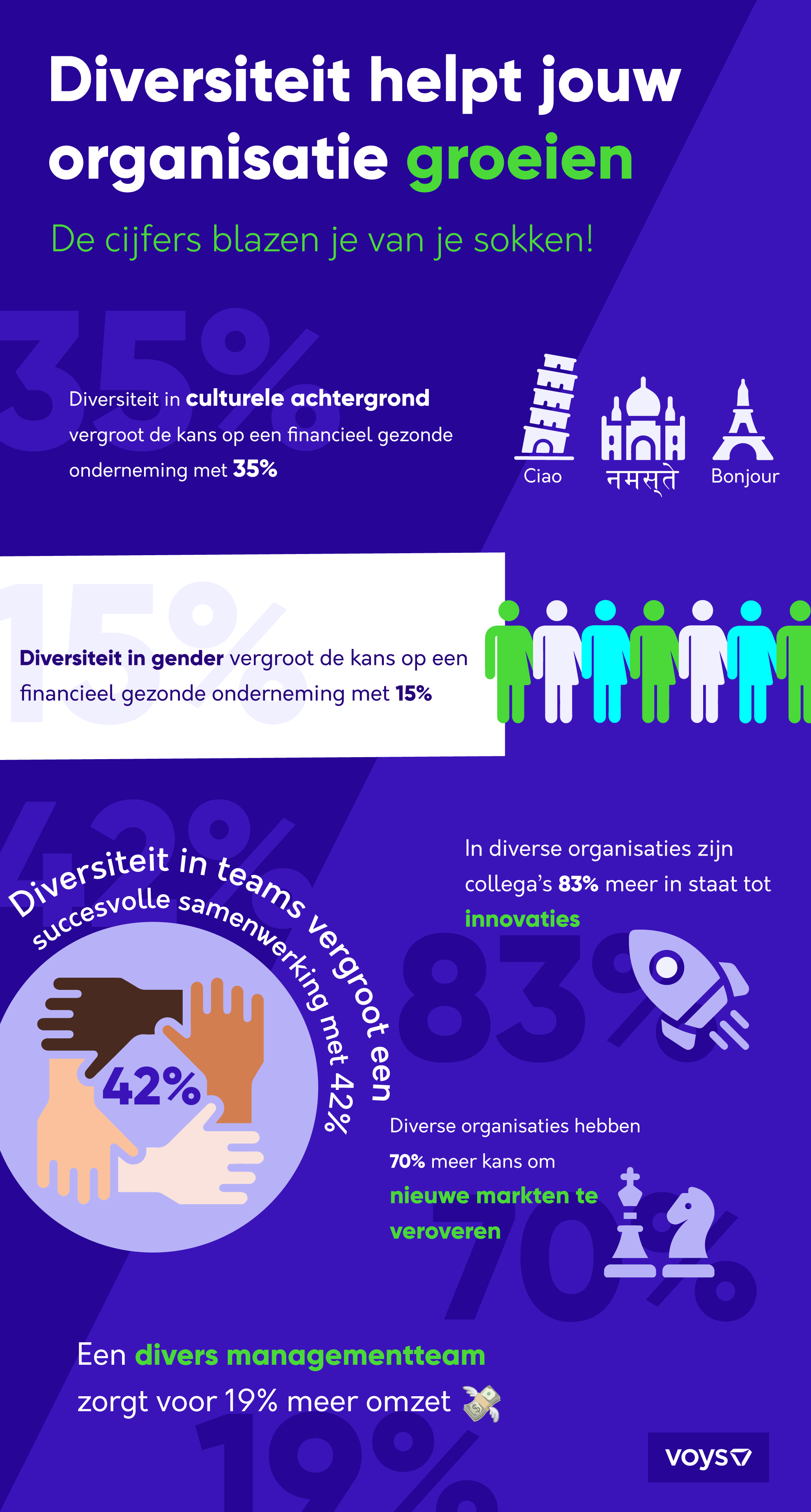 Diversiteit helpt jouw organisatie groeien

De cijfers blazen je van je sokken!

35%

Diversiteit in culturele achtergrond vergroot de kans op een financieel gezonde onderneming met 35%

Ciao
नमस्ते
Bonjour

15%

Diversiteit in gender vergroot de kans op een financieel gezonde onderneming met 15%

42%

Diversiteit in teams vergroot een succesvolle samenwerking met 42%

42%

In diverse organisaties zijn collega's 83% meer in staat tot innovaties

83%

Diverse organisaties hebben 70% meer kans om nieuwe markten te veroveren

70%

Een divers managementteam zorgt voor 19% meer omzet

19%

voys